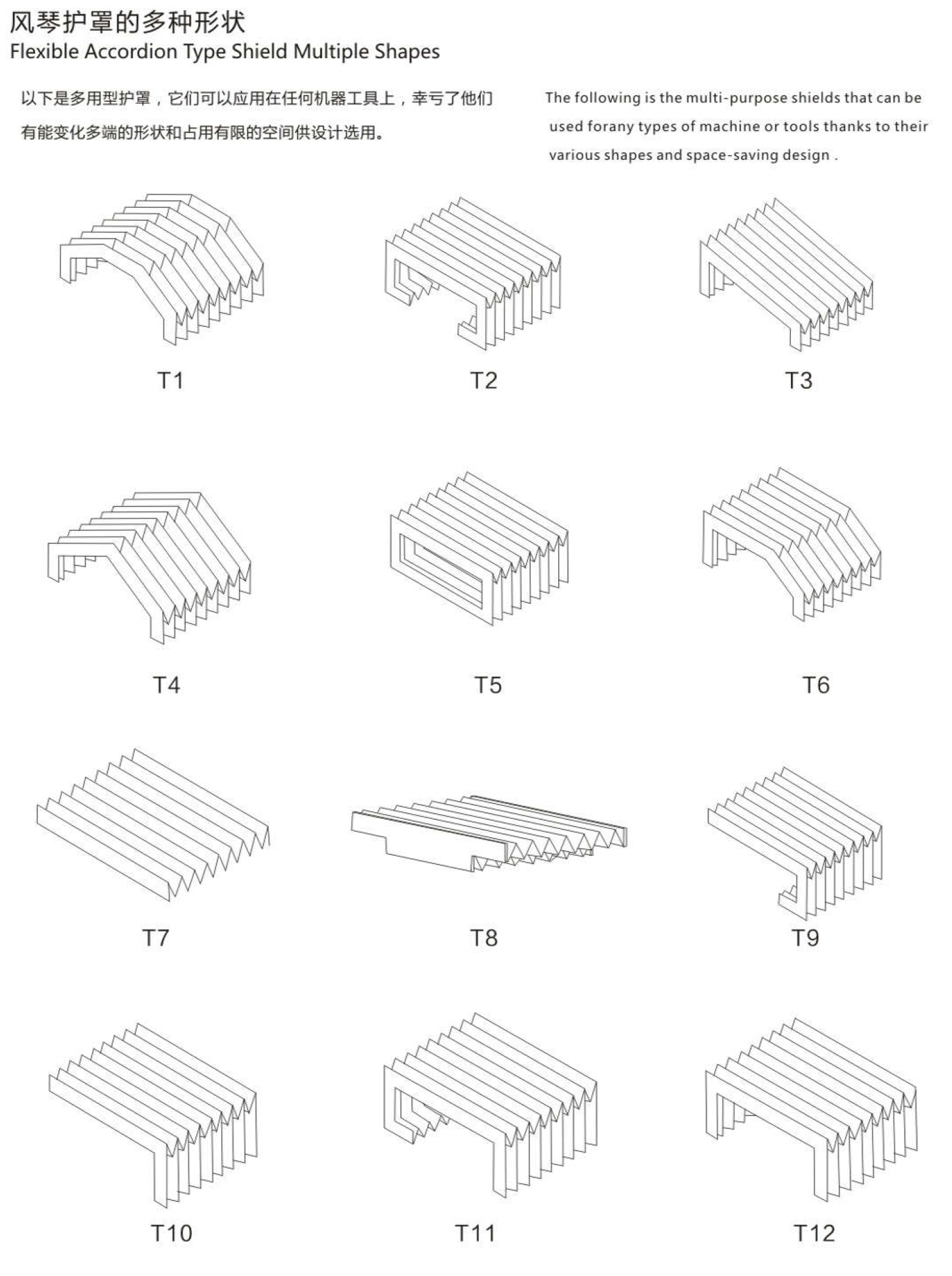 风琴护罩的多种形状
Flexible Accordion Type Shield Multiple Shapes

以下是多用型护罩，它们可以应用在任何机器工具上，幸亏了他们有能变化多端的形状和占用有限的空间供设计选用。

The following is the multi-purpose shields that can be used forany types of machine or tools thanks to their various shapes and space-saving design .

T1

T2

T3

T4

T5

T6

T7

T8

T9

T10

T11

T12